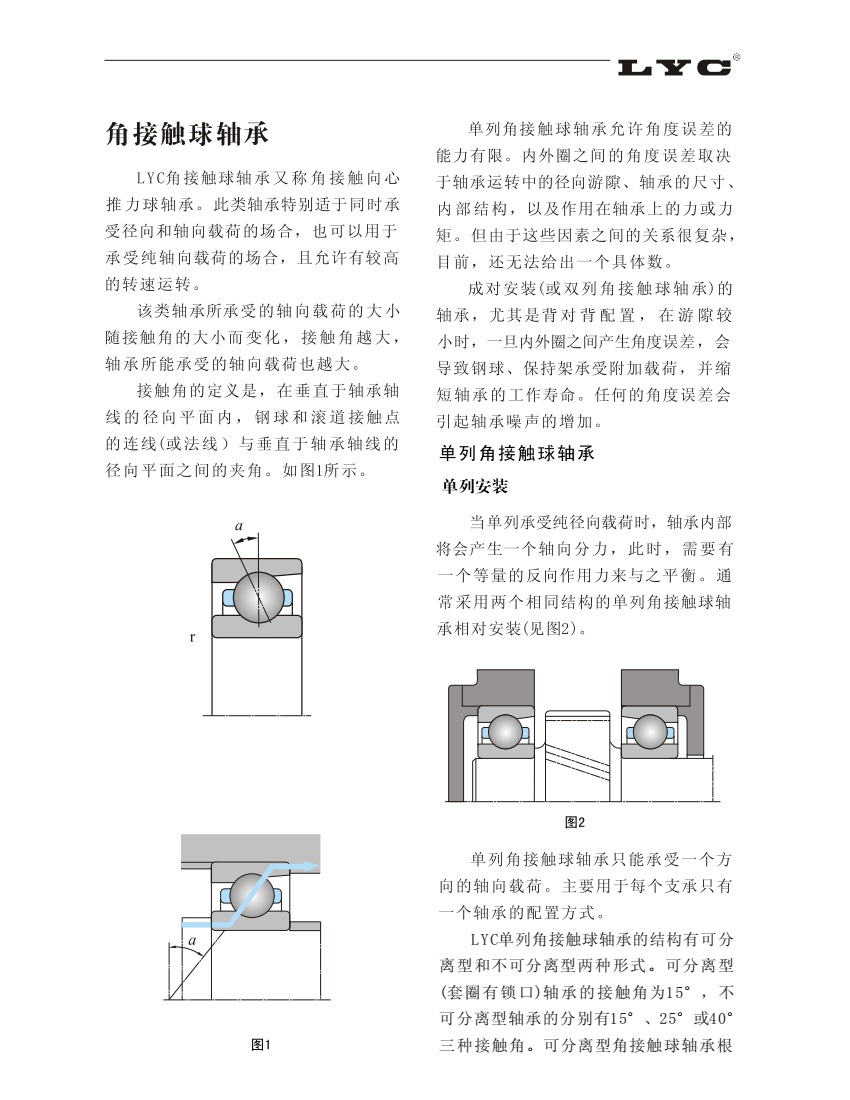 LYC®

角接触球轴承

LYC角接触球轴承又称角接触向心推力球轴承。此类轴承特别适于同时承受径向和轴向载荷的场合，也可以用于承受纯轴向载荷的场合，且允许有较高的转速运转。

该类轴承所承受的轴向载荷的大小随接触角的大小而变化，接触角越大，轴承所能承受的轴向载荷也越大。

接触角的定义是，在垂直于轴承轴线的径向平面内，钢球和滚道接触点的连线(或法线）与垂直于轴承轴线的径向平面之间的夹角。如图1所示。

a

r

a

图1

单列角接触球轴承允许角度误差的能力有限。内外圈之间的角度误差取决于轴承运转中的径向游隙、轴承的尺寸、内部结构，以及作用在轴承上的力或力矩。但由于这些因素之间的关系很复杂，目前，还无法给出一个具体数。

成对安装(或双列角接触球轴承)的轴承，尤其是背对背配置，在游隙较小时，一旦内外圈之间产生角度误差，会导致钢球、保持架承受附加载荷，并缩短轴承的工作寿命。任何的角度误差会引起轴承噪声的增加。

单列角接触球轴承

单列安装

当单列承受纯径向载荷时，轴承内部将会产生一个轴向分力，此时，需要有一个等量的反向作用力来与之平衡。通常采用两个相同结构的单列角接触球轴承相对安装(见图2)。

图2

单列角接触球轴承只能承受一个方向的轴向载荷。主要用于每个支承只有一个轴承的配置方式。

LYC单列角接触球轴承的结构有可分离型和不可分离型两种形式。可分离型(套圈有锁口)轴承的接触角为15°，不可分离型轴承的分别有15°、25°或40°三种接触角。可分离型角接触球轴承根